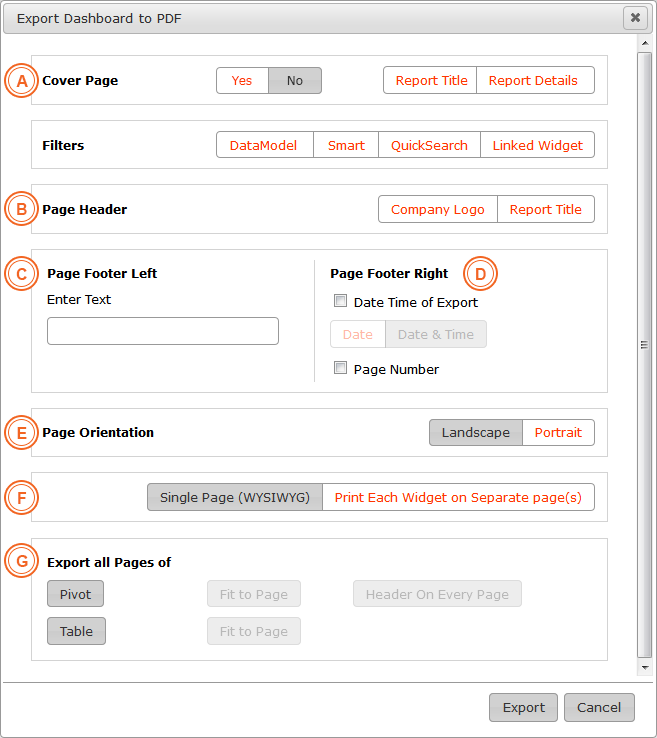 Export Dashboard to PDF

A Cover Page
Yes No
Report Title Report Details

Filters
DataModel Smart QuickSearch Linked Widget

B Page Header
Company Logo Report Title

C Page Footer Left
Enter Text

Page Footer Right D
Date Time of Export
Date Date & Time
Page Number

E Page Orientation
Landscape Portrait

F Single Page (WYSIWYG) Print Each Widget on Separate page(s)

G Export all Pages of
Pivot Fit to Page Header On Every Page
Table Fit to Page

Export Cancel